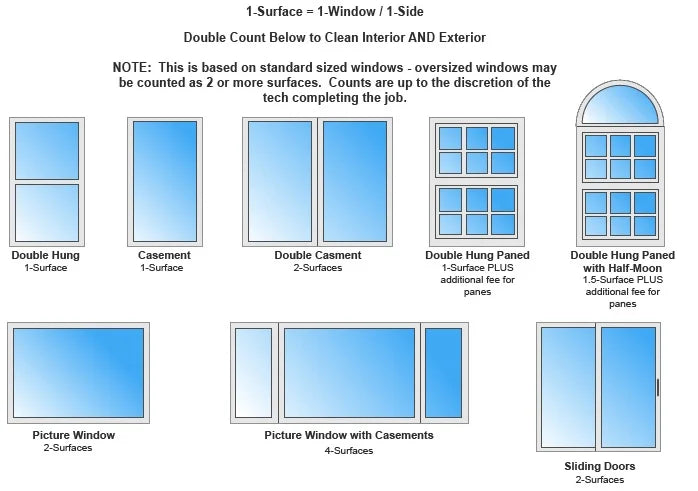 1-Surface = 1-Window / 1-Side

Double Count Below to Clean Interior AND Exterior

NOTE: This is based on standard sized windows - oversized windows may be counted as 2 or more surfaces. Counts are up to the discretion of the tech completing the job.

Double Hung
1-Surface

Casement
1-Surface

Double Casment
2-Surfaces

Double Hung Paned
1-Surface PLUS additional fee for panes

Double Hung Paned with Half-Moon
1.5-Surface PLUS additional fee for panes

Picture Window
2-Surfaces

Picture Window with Casements
4-Surfaces

Sliding Doors
2-Surfaces